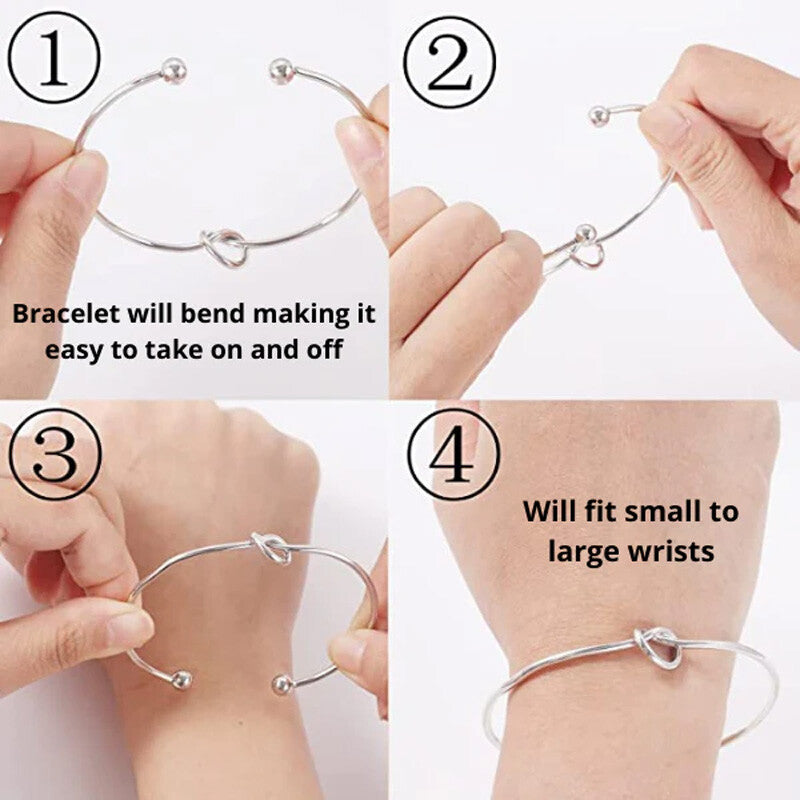 ①

Bracelet will bend making it easy to take on and off

②

③

④

Will fit small to large wrists